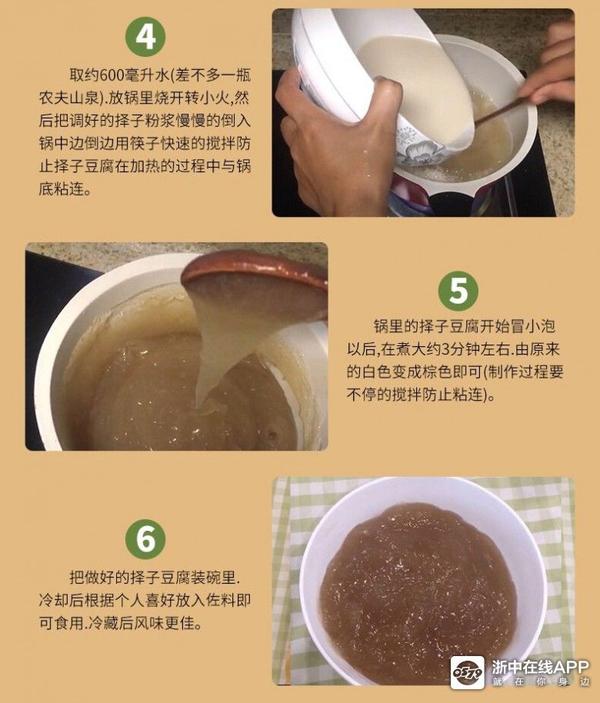 4

取约600毫升水(差不多一瓶农夫山泉).放锅里烧开转小火,然后把调好的择子粉浆慢慢的倒入锅中边倒边用筷子快速的搅拌防止择子豆腐在加热的过程中与锅底粘连。

5

锅里的择子豆腐开始冒小泡以后,在煮大约3分钟左右.由原来的白色变成棕色即可(制作过程要不停的搅拌防止粘连)。

6

把做好的择子豆腐装碗里.冷却后根据个人喜好放入佐料即可食用.冷藏后风味更佳。

0579 浙中在线APP
就在你身边