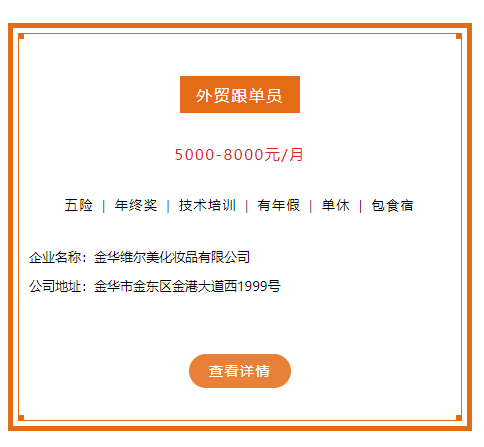 外贸跟单员

5000-8000元/月

五险 | 年终奖 | 技术培训 | 有年假 | 单休 | 包食宿

企业名称：金华维尔美化妆品有限公司

公司地址：金华市金东区金港大道西1999号

查看详情