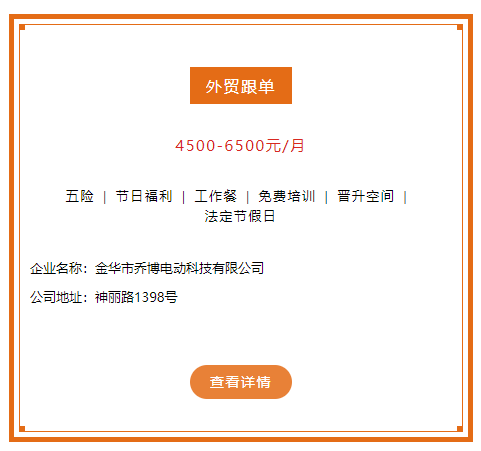 外贸跟单

4500-6500元/月

五险 | 节日福利 | 工作餐 | 免费培训 | 晋升空间 | 法定节假日

企业名称：金华市乔博电动科技有限公司

公司地址：神丽路1398号

查看详情