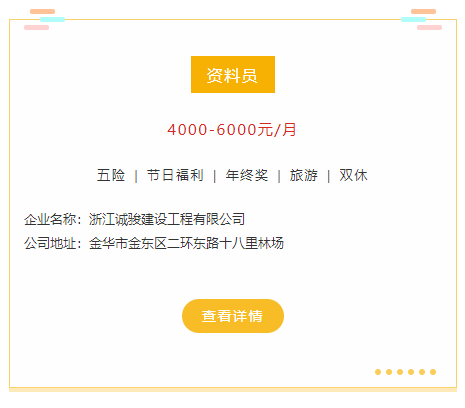 资料员

4000-6000元/月

五险 | 节日福利 | 年终奖 | 旅游 | 双休

企业名称：浙江诚骏建设工程有限公司
公司地址：金华市金东区二环东路十八里林场

查看详情