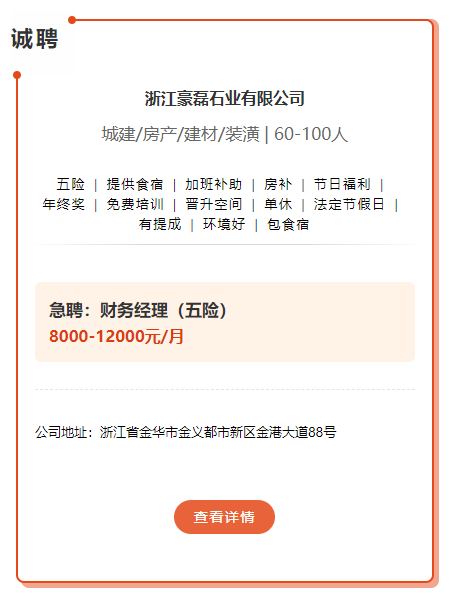 诚聘

浙江豪磊石业有限公司

城建/房产/建材/装潢 | 60-100人

五险 | 提供食宿 | 加班补助 | 房补 | 节日福利 | 年终奖 | 免费培训 | 晋升空间 | 单休 | 法定节假日 | 有提成 | 环境好 | 包食宿

急聘：财务经理（五险）
8000-12000元/月

公司地址：浙江省金华市金义都市新区金港大道88号

查看详情