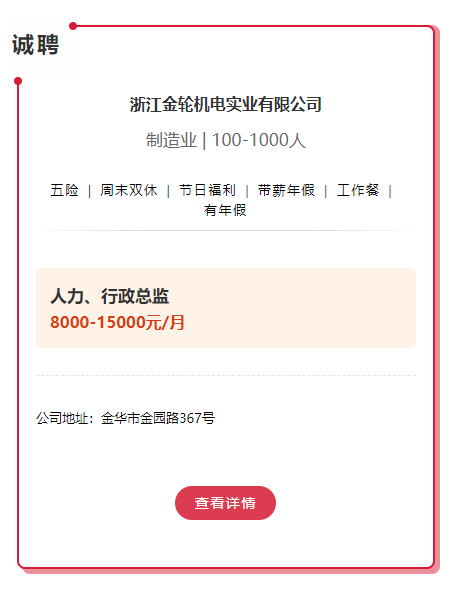 诚聘

浙江金轮机电实业有限公司

制造业 | 100-1000人

五险 | 周末双休 | 节日福利 | 带薪年假 | 工作餐 | 有年假

人力、行政总监
8000-15000元/月

公司地址：金华市金园路367号

查看详情