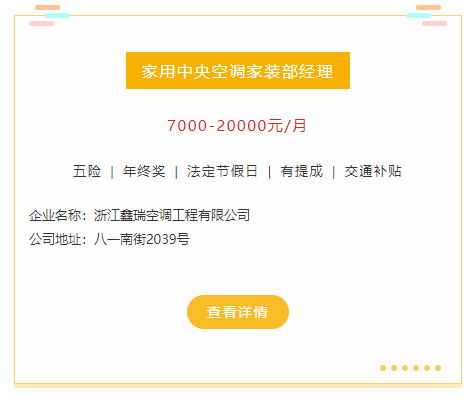 家用中央空调家装部经理

7000-20000元/月

五险 | 年终奖 | 法定节假日 | 有提成 | 交通补贴

企业名称：浙江鑫瑞空调工程有限公司
公司地址：八一南街2039号

查看详情