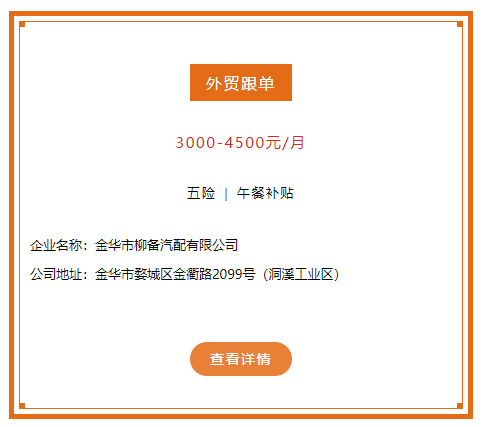 外贸跟单

3000-4500元/月

五险 | 午餐补贴

企业名称：金华市柳备汽配有限公司

公司地址：金华市婺城区金衢路2099号（洞溪工业区）

查看详情