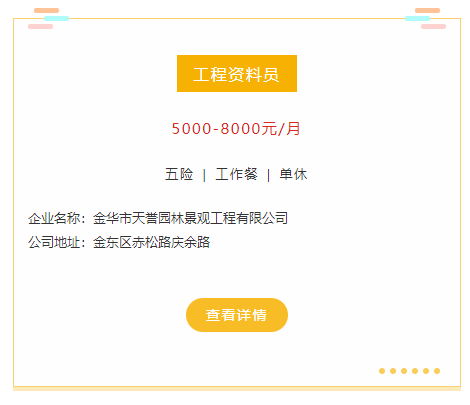 工程资料员

5000-8000元/月

五险 | 工作餐 | 单休

企业名称：金华市天誉园林景观工程有限公司
公司地址：金东区赤松路庆余路

查看详情