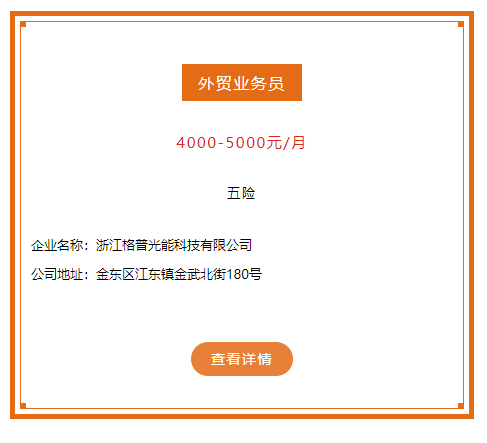 外贸业务员

4000-5000元/月

五险

企业名称：浙江格普光能科技有限公司

公司地址：金东区江东镇金武北街180号

查看详情