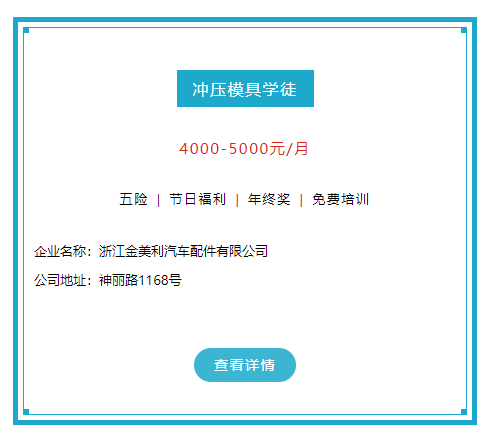 冲压模具学徒

4000-5000元/月

五险 | 节日福利 | 年终奖 | 免费培训

企业名称：浙江金美利汽车配件有限公司

公司地址：神丽路1168号

查看详情