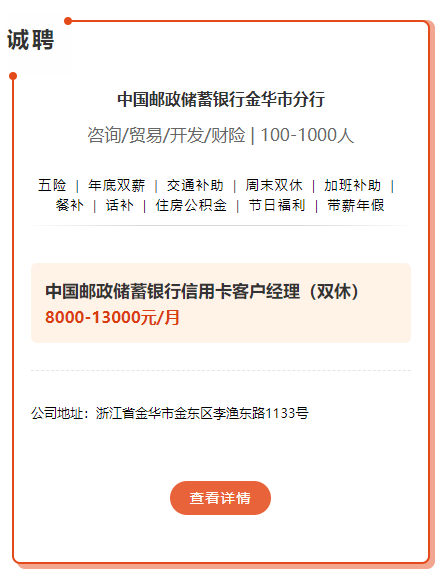 诚聘

中国邮政储蓄银行金华市分行

咨询/贸易/开发/财险 | 100-1000人

五险 | 年底双薪 | 交通补助 | 周末双休 | 加班补助 | 餐补 | 话补 | 住房公积金 | 节日福利 | 带薪年假

中国邮政储蓄银行信用卡客户经理（双休）
8000-13000元/月

公司地址：浙江省金华市金东区李渔东路1133号

查看详情