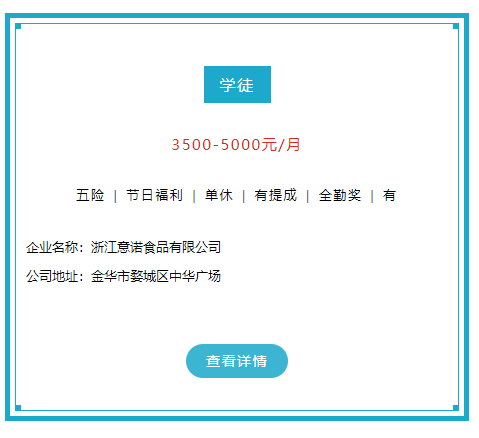 学徒

3500-5000元/月

五险 | 节日福利 | 单休 | 有提成 | 全勤奖 | 有

企业名称：浙江意诺食品有限公司

公司地址：金华市婺城区中华广场

查看详情