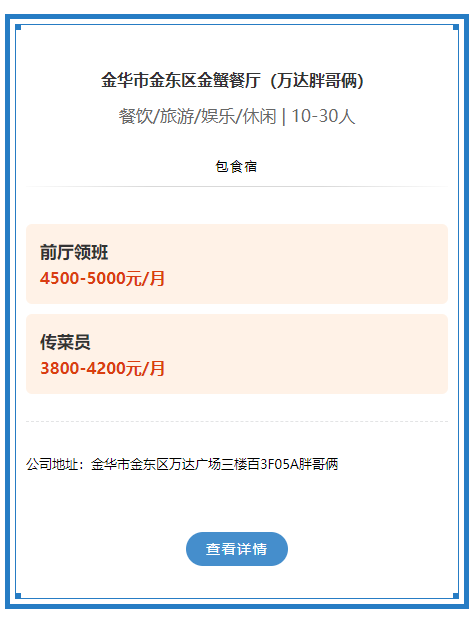 金华市金东区金蟹餐厅（万达胖哥俩）

餐饮/旅游/娱乐/休闲 | 10-30人

包食宿

前厅领班
4500-5000元/月

传菜员
3800-4200元/月

公司地址：金华市金东区万达广场三楼百3F05A胖哥俩

查看详情