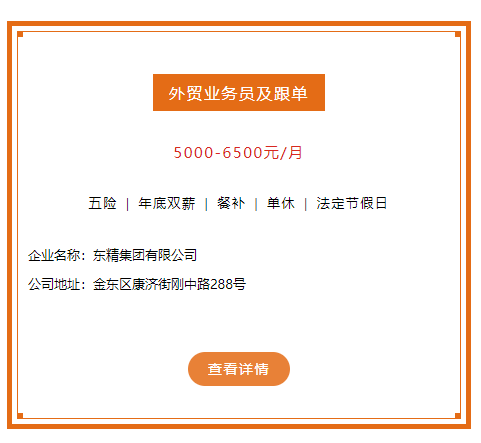 外贸业务员及跟单

5000-6500元/月

五险 | 年底双薪 | 餐补 | 单休 | 法定节假日

企业名称：东精集团有限公司

公司地址：金东区康济街刚中路288号

查看详情