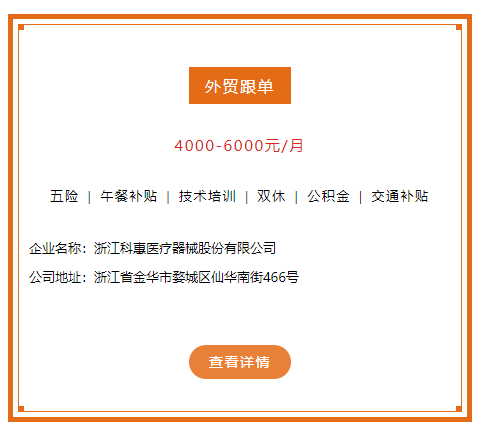 外贸跟单

4000-6000元/月

五险 | 午餐补贴 | 技术培训 | 双休 | 公积金 | 交通补贴

企业名称：浙江科惠医疗器械股份有限公司

公司地址：浙江省金华市婺城区仙华南街466号

查看详情