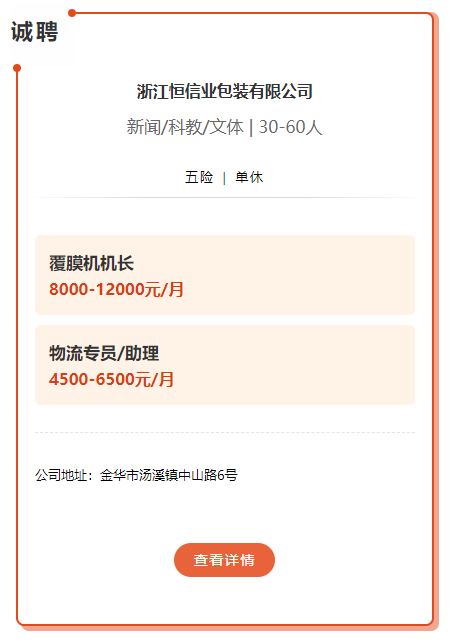 诚聘

浙江恒信业包装有限公司

新闻/科教/文体 | 30-60人

五险 | 单休

覆膜机机长
8000-12000元/月

物流专员/助理
4500-6500元/月

公司地址：金华市汤溪镇中山路6号

查看详情