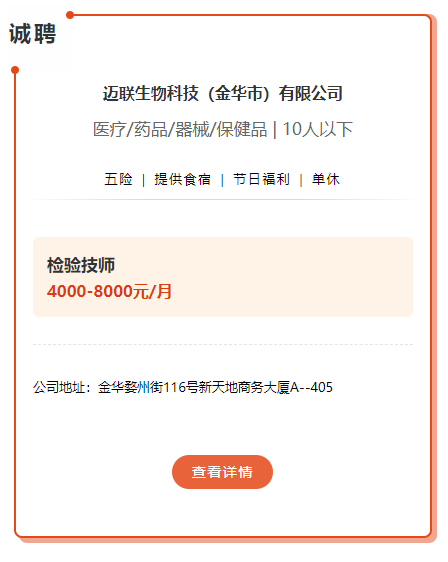 诚聘

迈联生物科技（金华市）有限公司

医疗/药品/器械/保健品 | 10人以下

五险 | 提供食宿 | 节日福利 | 单休

检验技师
4000-8000元/月

公司地址：金华婺州街116号新天地商务大厦A--405

查看详情