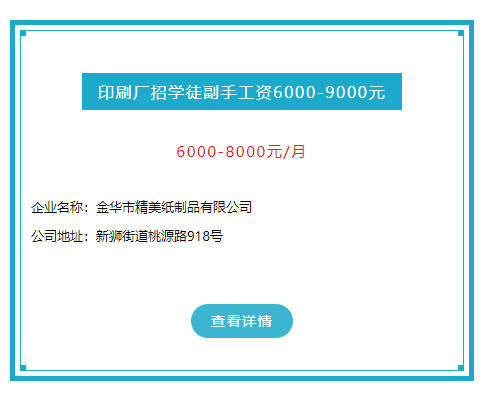 印刷厂招学徒副手工资6000-9000元

6000-8000元/月

企业名称：金华市精美纸制品有限公司

公司地址：新狮街道桃源路918号

查看详情