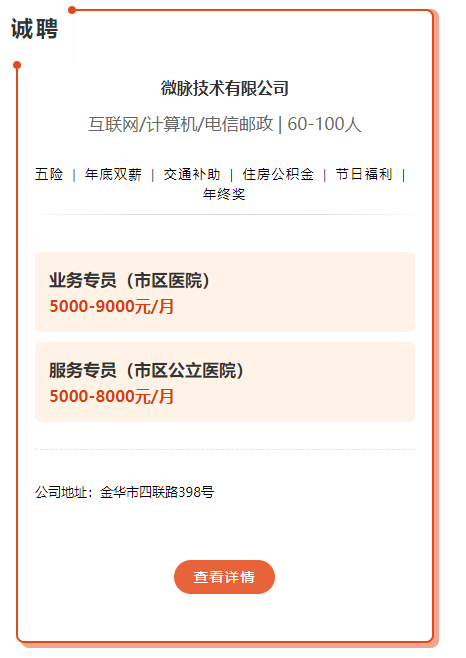 诚聘

微脉技术有限公司

互联网/计算机/电信邮政 | 60-100人

五险 | 年底双薪 | 交通补助 | 住房公积金 | 节日福利 | 年终奖

业务专员（市区医院）
5000-9000元/月

服务专员（市区公立医院）
5000-8000元/月

公司地址：金华市四联路398号

查看详情