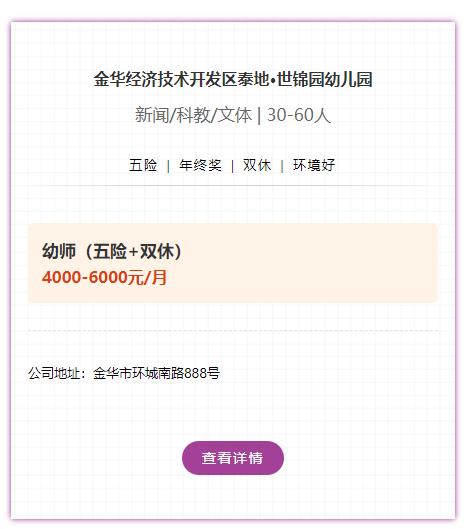 金华经济技术开发区泰地•世锦园幼儿园

新闻/科教/文体 | 30-60人

五险 | 年终奖 | 双休 | 环境好

幼师（五险+双休）
4000-6000元/月

公司地址：金华市环城南路888号

查看详情