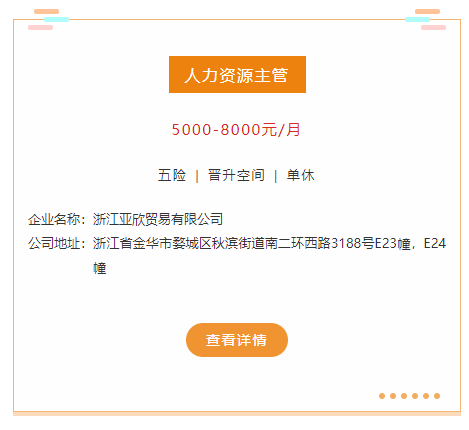 人力资源主管

5000-8000元/月

五险 | 晋升空间 | 单休

企业名称：浙江亚欣贸易有限公司
公司地址：浙江省金华市婺城区秋滨街道南二环西路3188号E23幢，E24幢

查看详情