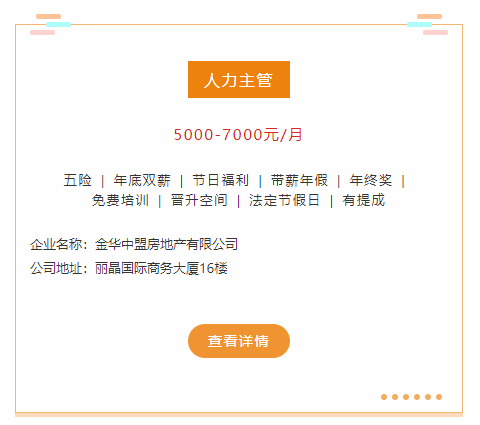 人力主管

5000-7000元/月

五险 | 年底双薪 | 节日福利 | 带薪年假 | 年终奖 | 免费培训 | 晋升空间 | 法定节假日 | 有提成

企业名称：金华中盟房地产有限公司
公司地址：丽晶国际商务大厦16楼

查看详情