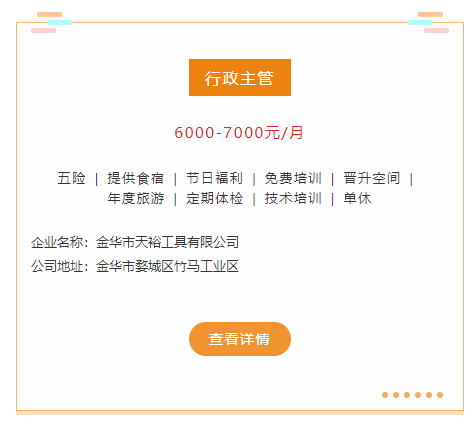 行政主管

6000-7000元/月

五险 | 提供食宿 | 节日福利 | 免费培训 | 晋升空间 | 年度旅游 | 定期体检 | 技术培训 | 单休

企业名称：金华市天裕工具有限公司
公司地址：金华市婺城区竹马工业区

查看详情