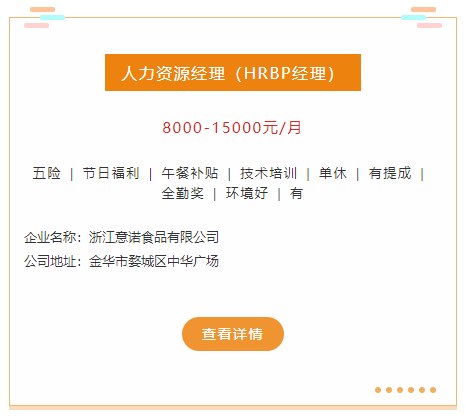 人力资源经理（HRBP经理）

8000-15000元/月

五险 | 节日福利 | 午餐补贴 | 技术培训 | 单休 | 有提成 | 全勤奖 | 环境好 | 有

企业名称：浙江意诺食品有限公司
公司地址：金华市婺城区中华广场

查看详情