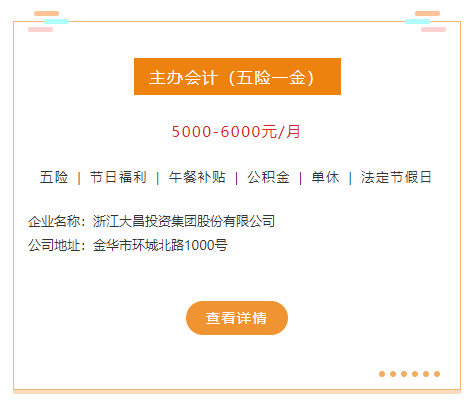 主办会计（五险一金）

5000-6000元/月

五险 | 节日福利 | 午餐补贴 | 公积金 | 单休 | 法定节假日

企业名称：浙江大昌投资集团股份有限公司
公司地址：金华市环城北路1000号

查看详情