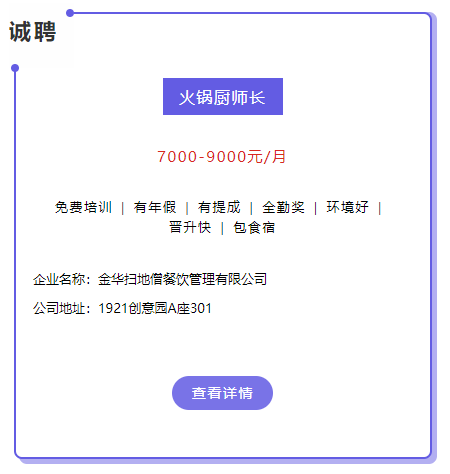 诚聘

火锅厨师长

7000-9000元/月

免费培训 | 有年假 | 有提成 | 全勤奖 | 环境好 | 晋升快 | 包食宿

企业名称：金华扫地僧餐饮管理有限公司

公司地址：1921创意园A座301

查看详情