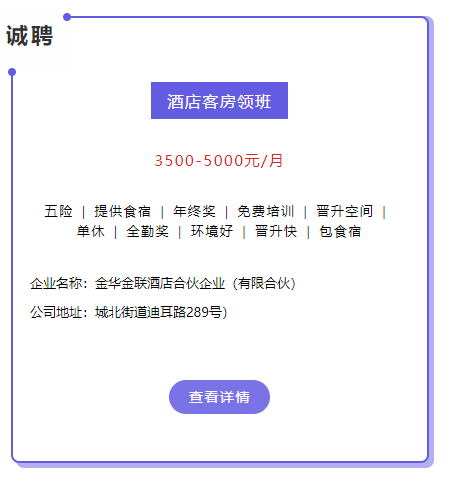 诚聘

酒店客房领班

3500-5000元/月

五险 | 提供食宿 | 年终奖 | 免费培训 | 晋升空间 | 单休 | 全勤奖 | 环境好 | 晋升快 | 包食宿

企业名称：金华金联酒店合伙企业（有限合伙）

公司地址：城北街道迪耳路289号)

查看详情