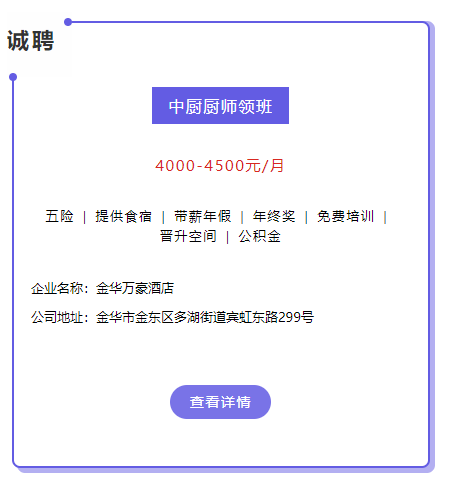 诚聘

中厨厨师领班

4000-4500元/月

五险 | 提供食宿 | 带薪年假 | 年终奖 | 免费培训 | 晋升空间 | 公积金

企业名称：金华万豪酒店

公司地址：金华市金东区多湖街道宾虹东路299号

查看详情