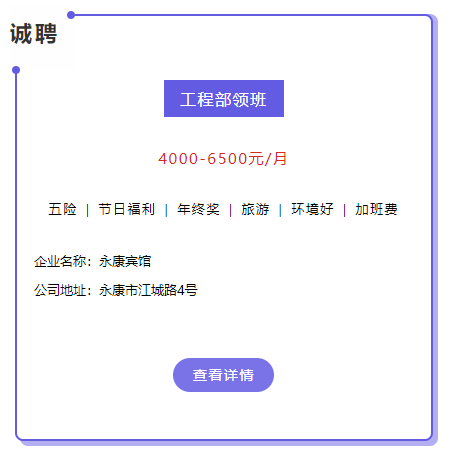 诚聘

工程部领班

4000-6500元/月

五险 | 节日福利 | 年终奖 | 旅游 | 环境好 | 加班费

企业名称：永康宾馆

公司地址：永康市江城路4号

查看详情