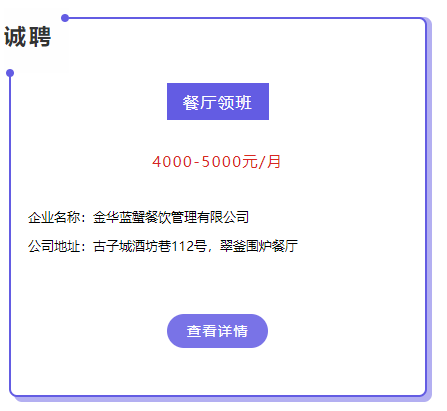 诚聘

餐厅领班

4000-5000元/月

企业名称：金华蓝蟹餐饮管理有限公司

公司地址：古子城酒坊巷112号，翠釜围炉餐厅

查看详情