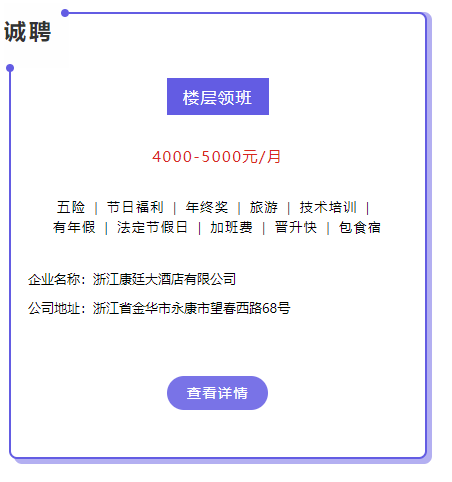 诚聘

楼层领班

4000-5000元/月

五险 | 节日福利 | 年终奖 | 旅游 | 技术培训 | 有年假 | 法定节假日 | 加班费 | 晋升快 | 包食宿

企业名称：浙江康廷大酒店有限公司

公司地址：浙江省金华市永康市望春西路68号

查看详情