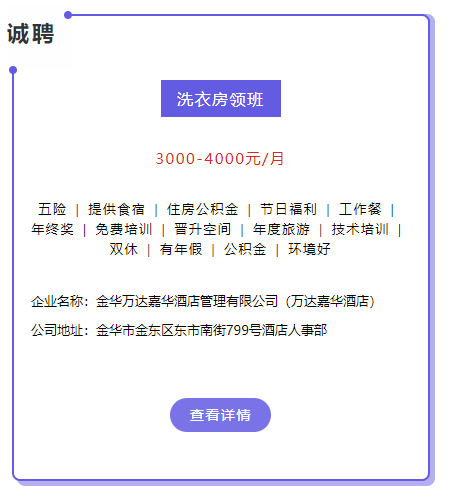 诚聘

洗衣房领班

3000-4000元/月

五险 | 提供食宿 | 住房公积金 | 节日福利 | 工作餐 | 年终奖 | 免费培训 | 晋升空间 | 年度旅游 | 技术培训 | 双休 | 有年假 | 公积金 | 环境好

企业名称：金华万达嘉华酒店管理有限公司（万达嘉华酒店）

公司地址：金华市金东区东市南街799号酒店人事部

查看详情