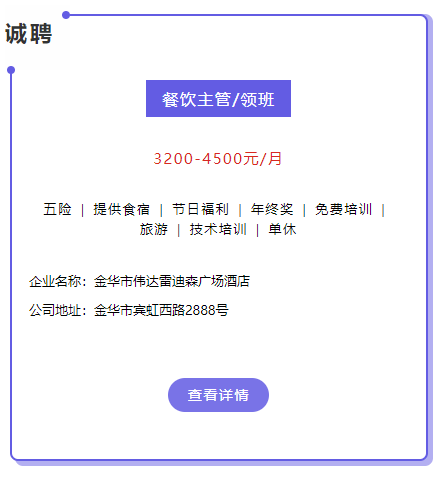 诚聘

餐饮主管/领班

3200-4500元/月

五险 | 提供食宿 | 节日福利 | 年终奖 | 免费培训 | 旅游 | 技术培训 | 单休

企业名称：金华市伟达雷迪森广场酒店

公司地址：金华市宾虹西路2888号

查看详情