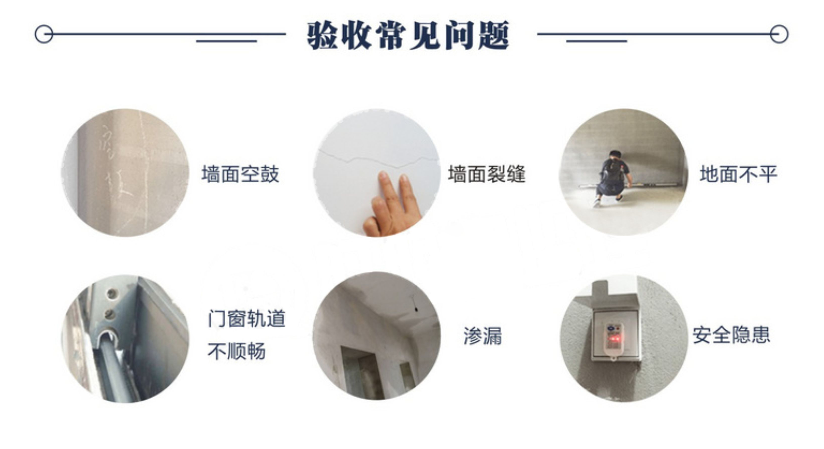 验收常见问题

墙面空鼓

墙面裂缝

地面不平

门窗轨道不顺畅

渗漏

安全隐患