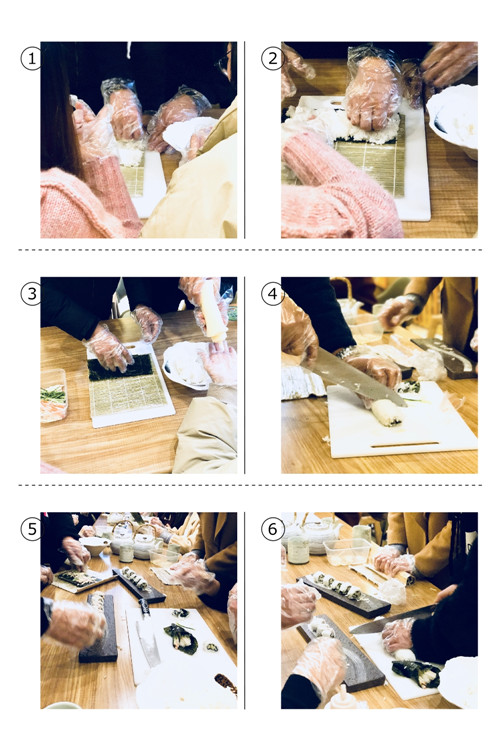 1
2
3
4
5
6