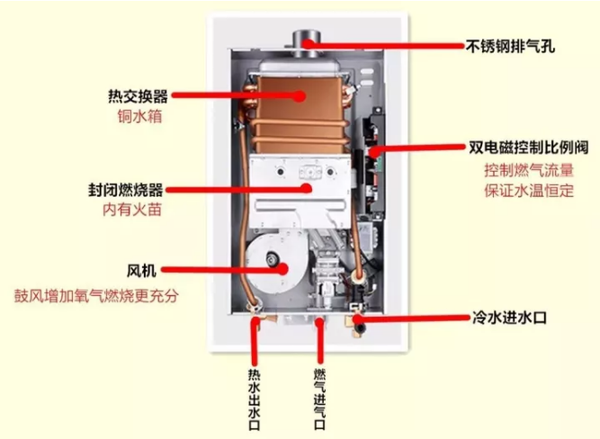 不锈钢排气孔

热交换器
铜水箱

双电磁控制比例阀
控制燃气流量
保证水温恒定

封闭燃烧器
内有火苗

风机
鼓风增加氧气燃烧更充分

冷水进水口

热水出水口

燃气进气口